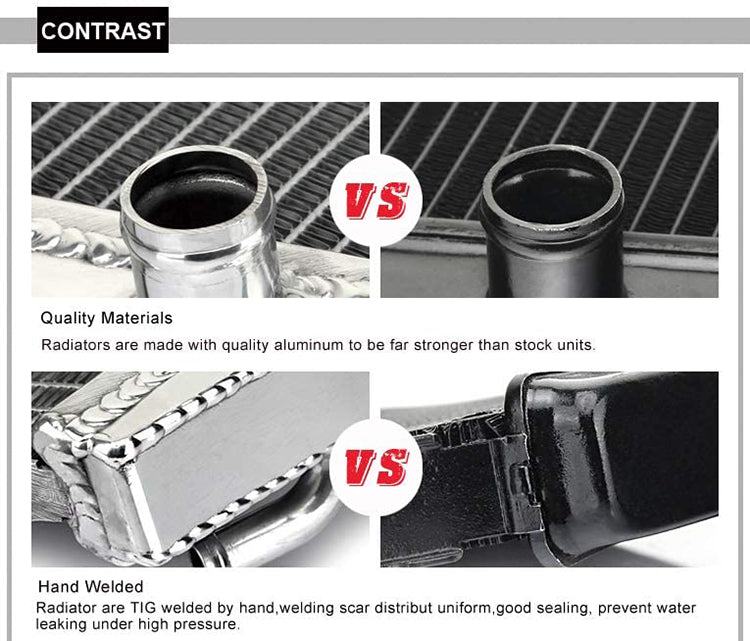 CONTRAST

VS

Quality Materials

Radiators are made with quality aluminum to be far stronger than stock units.

VS

Hand Welded

Radiator are TIG welded by hand,welding scar distribut uniform,good sealing, prevent water leaking under high pressure.