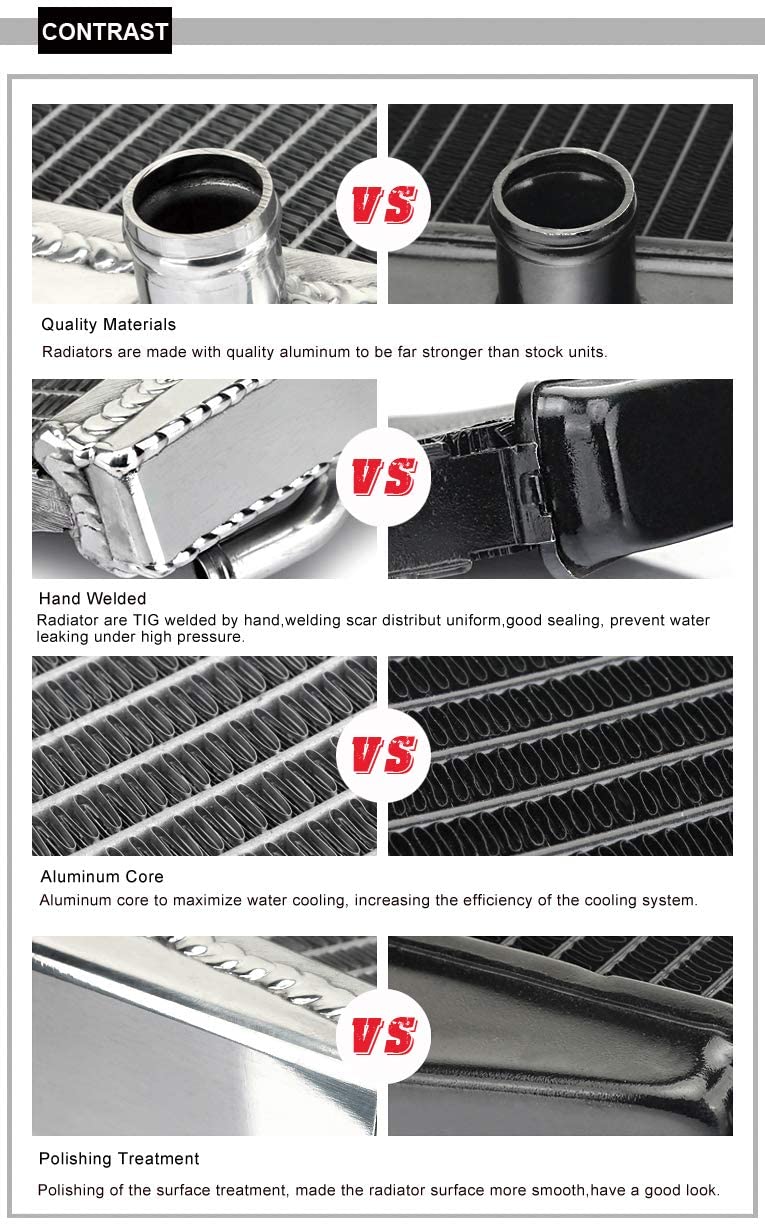 CONTRAST

VS

Quality Materials

Radiators are made with quality aluminum to be far stronger than stock units.

VS

Hand Welded

Radiator are TIG welded by hand,welding scar distribut uniform,good sealing, prevent water leaking under high pressure.

VS

Aluminum Core

Aluminum core to maximize water cooling, increasing the efficiency of the cooling system.

VS

Polishing Treatment

Polishing of the surface treatment, made the radiator surface more smooth,have a good look.